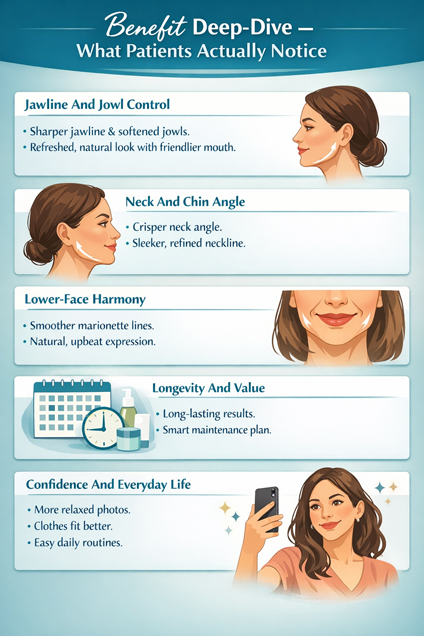 Benefit Deep-Dive —
What Patients Actually Notice

Jawline And Jowl Control

• Sharper jawline & softened jowls.
• Refreshed, natural look with friendlier mouth.

Neck And Chin Angle

• Crisper neck angle.
• Sleeker, refined neckline.

Lower-Face Harmony

• Smoother marionette lines.
• Natural, upbeat expression.

Longevity And Value

• Long-lasting results.
• Smart maintenance plan.

Confidence And Everyday Life

• More relaxed photos.
• Clothes fit better.
• Easy daily routines.