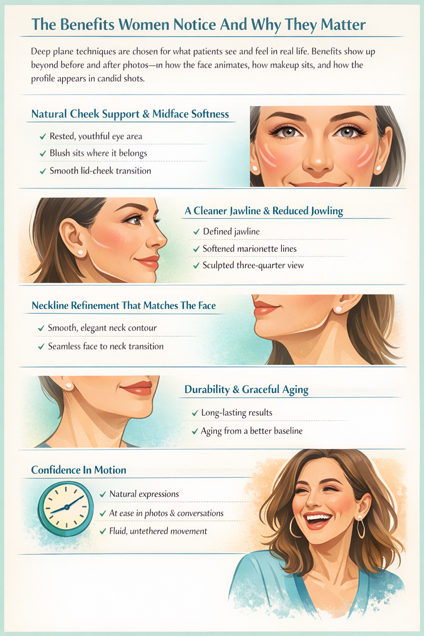 The Benefits Women Notice And Why They Matter

Deep plane techniques are chosen for what patients see and feel in real life. Benefits show up beyond before and after photos—in how the face animates, how makeup sits, and how the profile appears in candid shots.

Natural Cheek Support & Midface Softness

✓ Rested, youthful eye area
✓ Blush sits where it belongs
✓ Smooth lid-cheek transition

A Cleaner Jawline & Reduced Jowling

✓ Defined jawline
✓ Softened marionette lines
✓ Sculpted three-quarter view

Neckline Refinement That Matches The Face

✓ Smooth, elegant neck contour
✓ Seamless face to neck transition

Durability & Graceful Aging

✓ Long-lasting results
✓ Aging from a better baseline

Confidence In Motion

✓ Natural expressions
✓ At ease in photos & conversations
✓ Fluid, untethered movement