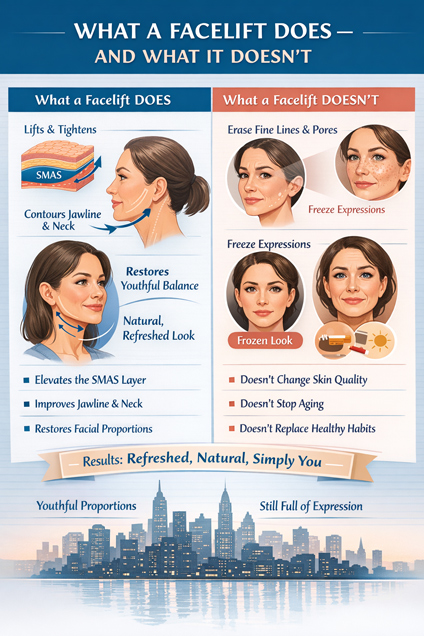 WHAT A FACELIFT DOES — AND WHAT IT DOESN'T

What a Facelift DOES

Lifts & Tightens

SMAS

Contours Jawline & Neck

Restores Youthful Balance

Natural, Refreshed Look

- Elevates the SMAS Layer
- Improves Jawline & Neck
- Restores Facial Proportions

What a Facelift DOESN'T

Erase Fine Lines & Pores

Freeze Expressions

Freeze Expressions

Frozen Look

- Doesn't Change Skin Quality
- Doesn't Stop Aging
- Doesn't Replace Healthy Habits

Results: Refreshed, Natural, Simply You

Youthful Proportions

Still Full of Expression