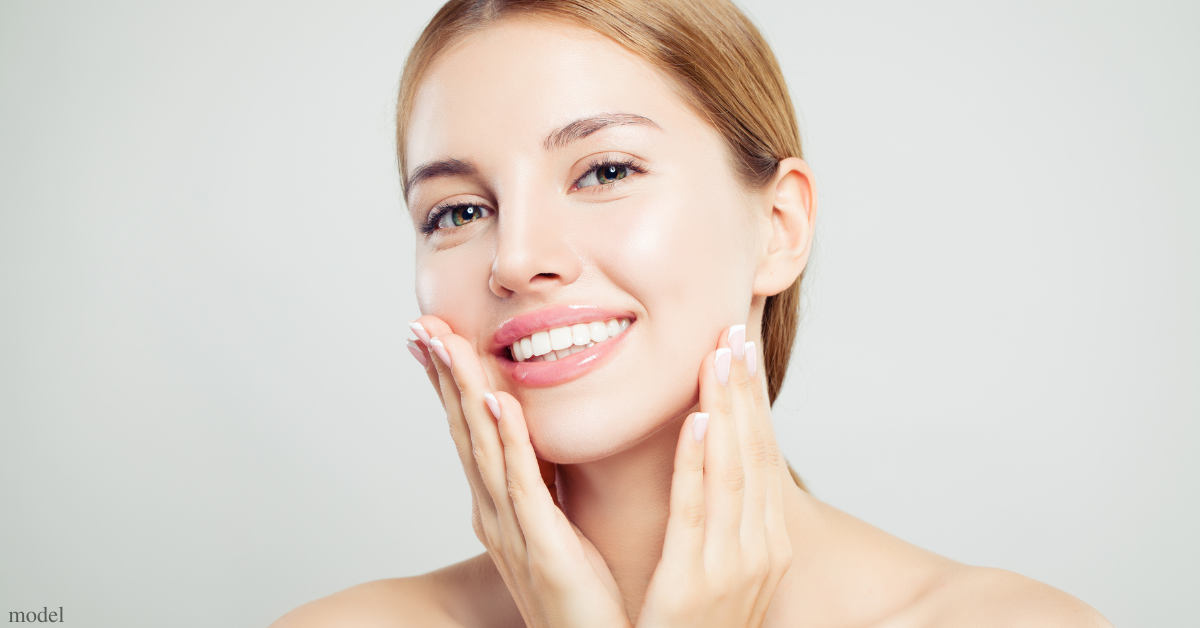 model